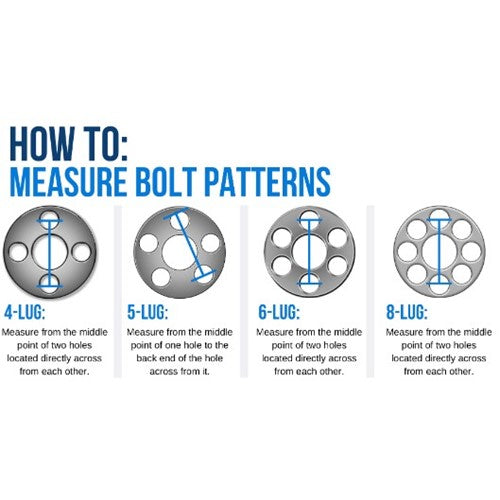 HOW TO:
MEASURE BOLT PATTERNS

4-LUG:
Measure from the middle point of two holes located directly across from each other.

5-LUG:
Measure from the middle point of one hole to the back end of the hole across from it.

6-LUG:
Measure from the middle point of two holes located directly across from each other.

8-LUG:
Measure from the middle point of two holes located directly across from each other.