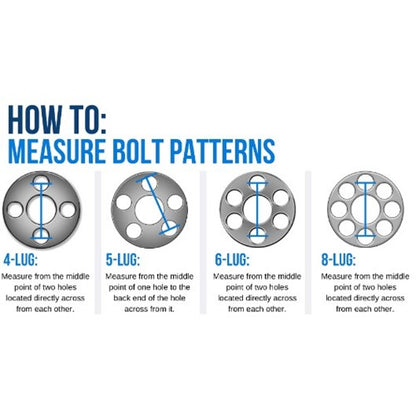 HOW TO:
MEASURE BOLT PATTERNS

4-LUG:
Measure from the middle point of two holes located directly across from each other.

5-LUG:
Measure from the middle point of one hole to the back end of the hole across from it.

6-LUG:
Measure from the middle point of two holes located directly across from each other.

8-LUG:
Measure from the middle point of two holes located directly across from each other.